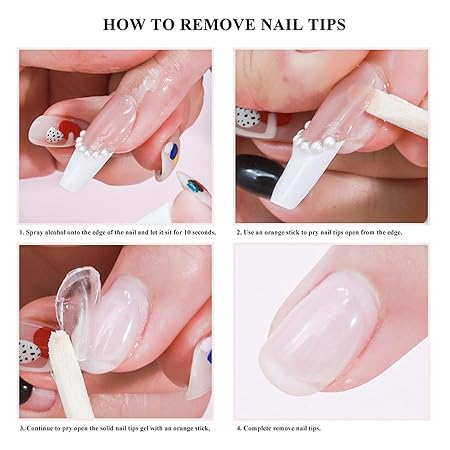 HOW TO REMOVE NAIL TIPS

1. Spray alcohol onto the edge of the nail and let it sit for 10 seconds.

2. Use an orange stick to pry nail tips open from the edge.

3. Continue to pry open the solid nail tips gel with an orange stick.

4. Complete remove nail tips.