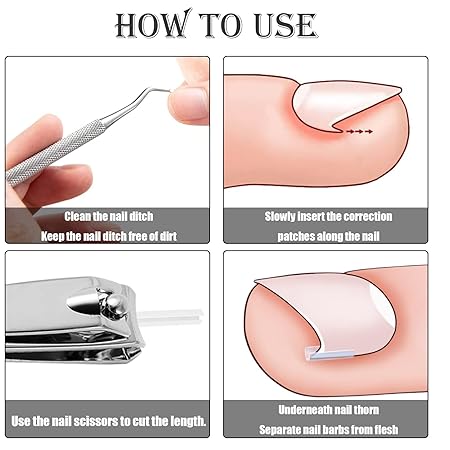 HOW TO USE

Clean the nail ditch
Keep the nail ditch free of dirt

Slowly insert the correction patches along the nail

Use the nail scissors to cut the length.

Underneath nail thorn
Separate nail barbs from flesh