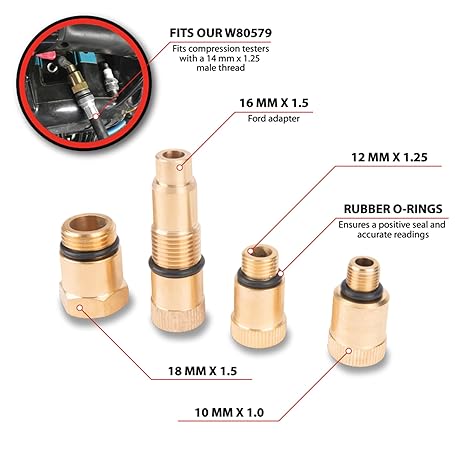 FITS OUR W80579
Fits compression testers with a 14 mm x 1.25 male thread

16 MM X 1.5
Ford adapter

12 MM X 1.25

RUBBER O-RINGS
Ensures a positive seal and accurate readings

18 MM X 1.5

10 MM X 1.0